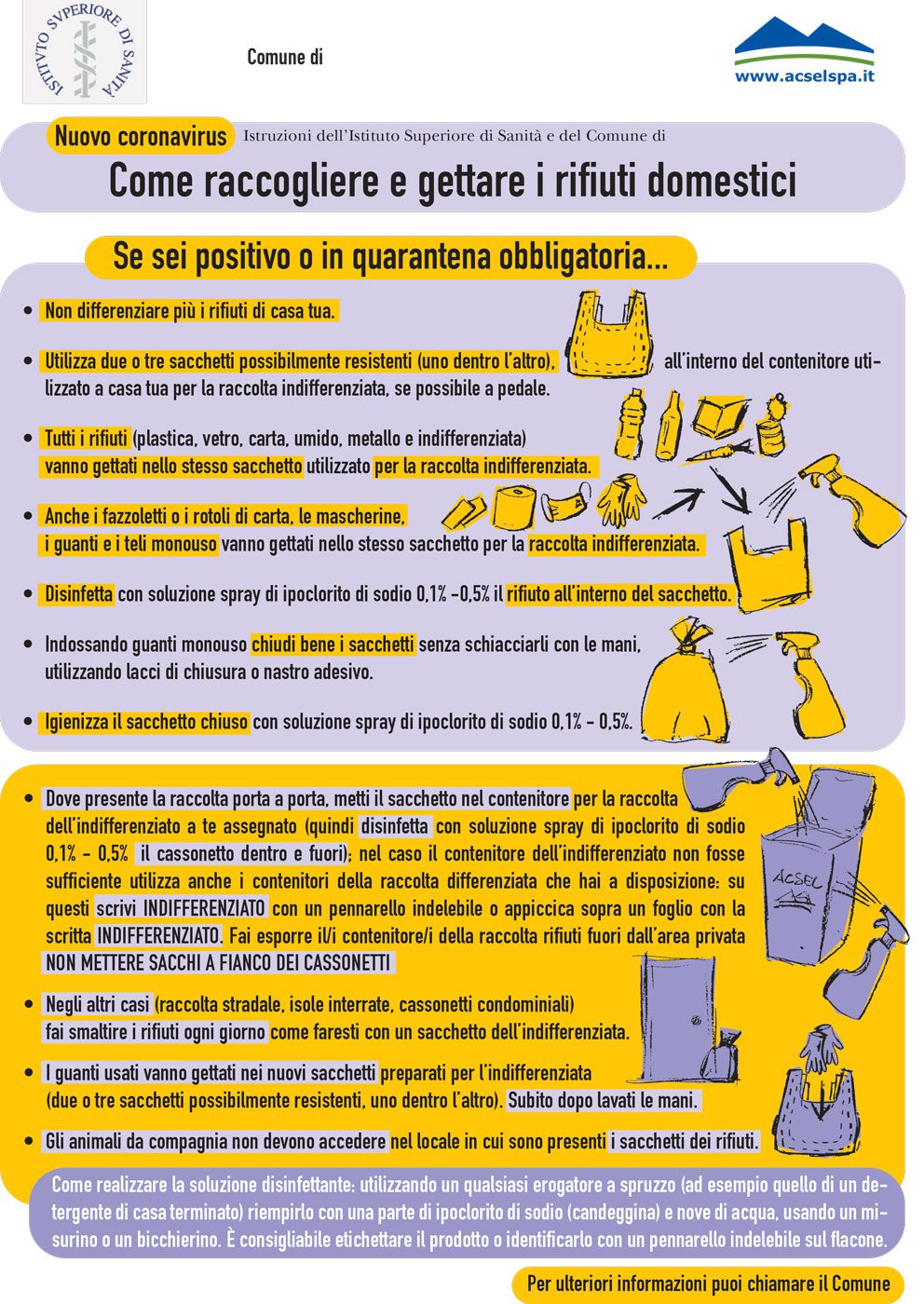 ISTITVTO SVPERIORE DI SANITÀ

Comune di

www.acselspa.it

Nuovo coronavirus Istruzioni dell'Istituto Superiore di Sanità e del Comune di

Come raccogliere e gettare i rifiuti domestici

Se sei positivo o in quarantena obbligatoria...

• Non differenziare più i rifiuti di casa tua.

• Utilizza due o tre sacchetti possibilmente resistenti (uno dentro l'altro), all'interno del contenitore utilizzato a casa tua per la raccolta indifferenziata, se possibile a pedale.

• Tutti i rifiuti (plastica, vetro, carta, umido, metallo e indifferenziata) vanno gettati nello stesso sacchetto utilizzato per la raccolta indifferenziata.

• Anche i fazzoletti o i rotoli di carta, le mascherine, i guanti e i teli monouso vanno gettati nello stesso sacchetto per la raccolta indifferenziata.

• Disinfetta con soluzione spray di ipoclorito di sodio 0,1% -0,5% il rifiuto all'interno del sacchetto.

• Indossando guanti monouso chiudi bene i sacchetti senza schiacciarli con le mani, utilizzando lacci di chiusura o nastro adesivo.

• Igienizza il sacchetto chiuso con soluzione spray di ipoclorito di sodio 0,1% - 0,5%.

• Dove presente la raccolta porta a porta, metti il sacchetto nel contenitore per la raccolta dell'indifferenziato a te assegnato (quindi disinfetta con soluzione spray di ipoclorito di sodio 0,1% - 0,5% il cassonetto dentro e fuori); nel caso il contenitore dell'indifferenziato non fosse sufficiente utilizza anche i contenitori della raccolta differenziata che hai a disposizione: su questi scrivi INDIFFERENZIATO con un pennarello indelebile o appiccica sopra un foglio con la scritta INDIFFERENZIATO. Fai esporre il/i contenitore/i della raccolta rifiuti fuori dall'area privata NON METTERE SACCHI A FIANCO DEI CASSONETTI

ACSEL

• Negli altri casi (raccolta stradale, isole interrate, cassonetti condominiali) fai smaltire i rifiuti ogni giorno come faresti con un sacchetto dell'indifferenziata.

• I guanti usati vanno gettati nei nuovi sacchetti preparati per l'indifferenziata (due o tre sacchetti possibilmente resistenti, uno dentro l'altro). Subito dopo lavati le mani.

• Gli animali da compagnia non devono accedere nel locale in cui sono presenti i sacchetti dei rifiuti.

Come realizzare la soluzione disinfettante: utilizzando un qualsiasi erogatore a spruzzo (ad esempio quello di un detergente di casa terminato) riempirlo con una parte di ipoclorito di sodio (candeggina) e nove di acqua, usando un misurino o un bicchierino. È consigliabile etichettare il prodotto o identificarlo con un pennarello indelebile sul flacone.

Per ulteriori informazioni puoi chiamare il Comune